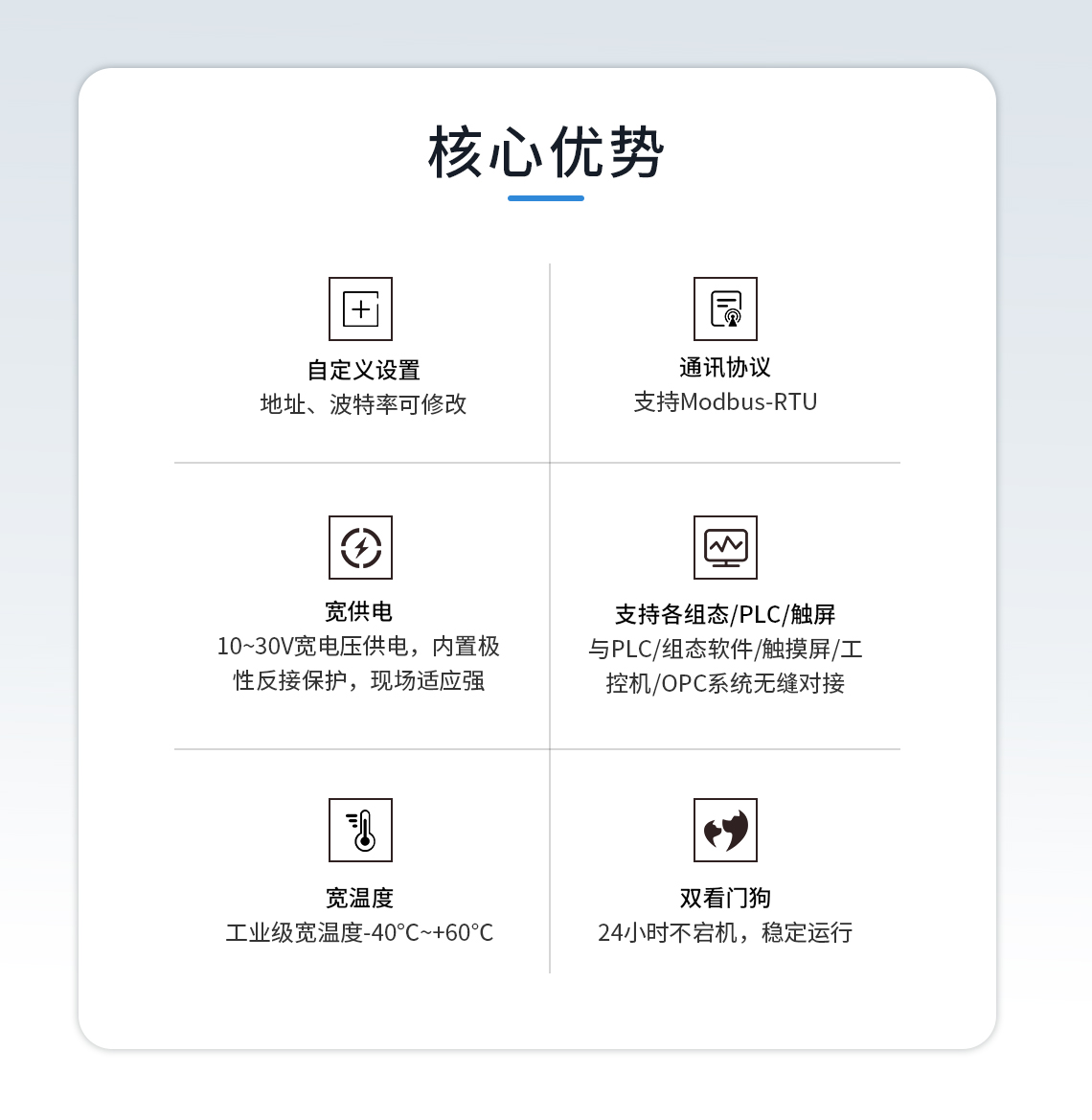 核心优势

自定义设置
地址、波特率可修改

通讯协议
支持Modbus-RTU

宽供电
10~30V宽电压供电，内置极性反接保护，现场适应强

支持各组态/PLC/触屏
与PLC/组态软件/触摸屏/工控机/OPC系统无缝对接

宽温度
工业级宽温度-40°C~+60°C

双看门狗
24小时不宕机，稳定运行